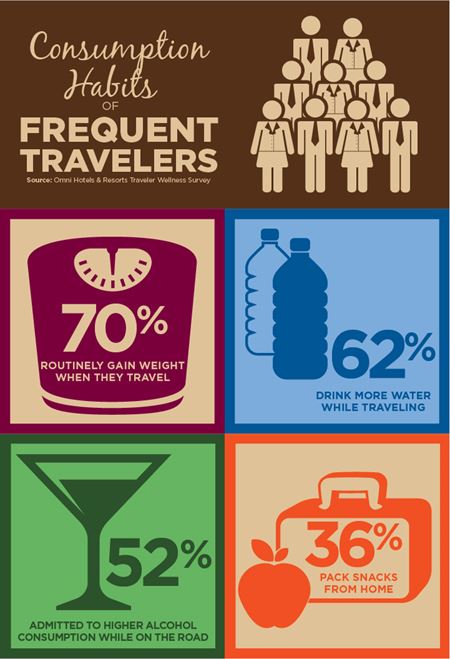 Consumption Habits OF FREQUENT TRAVELERS

Source: Omni Hotels & Resorts Traveler Wellness Survey

70%
ROUTINELY GAIN WEIGHT WHEN THEY TRAVEL

62%
DRINK MORE WATER WHILE TRAVELING

52%
ADMITTED TO HIGHER ALCOHOL CONSUMPTION WHILE ON THE ROAD

36%
PACK SNACKS FROM HOME